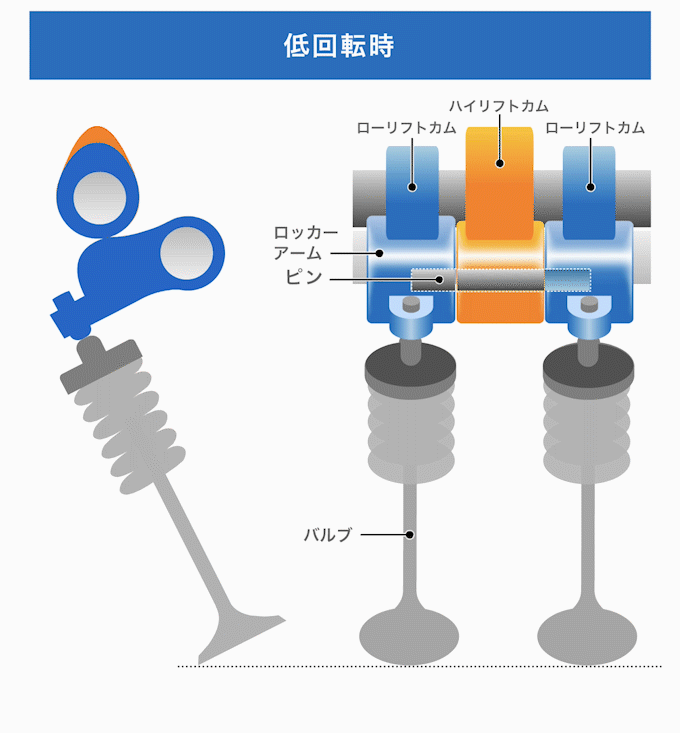 低回転時

ハイリフトカム

ローリフトカム

ローリフトカム

ロッカーアーム

ピン

バルブ